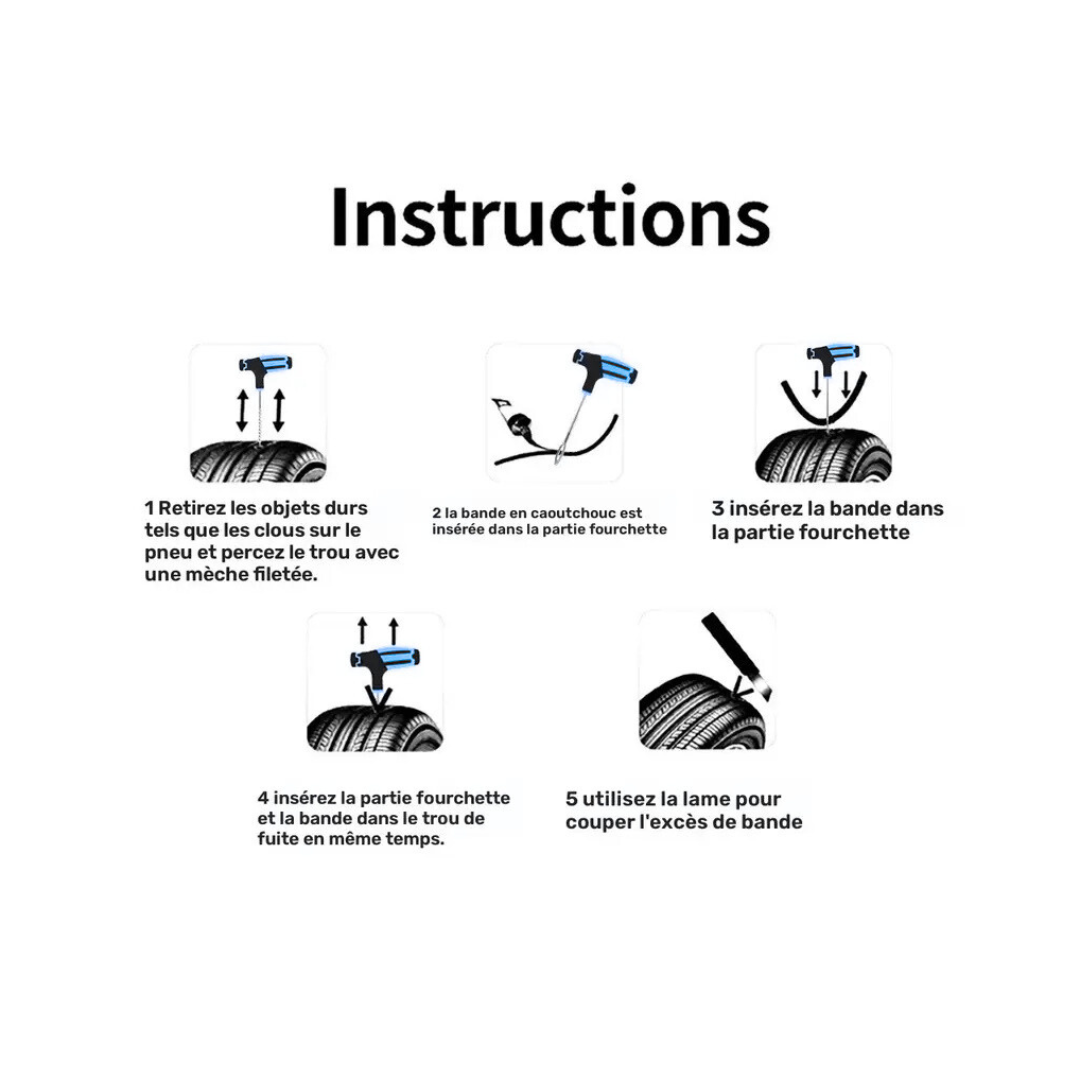 Instructions

1 Retirez les objets durs tels que les clous sur le pneu et percez le trou avec une mèche filetée.

2 la bande en caoutchouc est insérée dans la partie fourchette

3 insérez la bande dans la partie fourchette

4 insérez la partie fourchette et la bande dans le trou de fuite en même temps.

5 utilisez la lame pour couper l'excès de bande